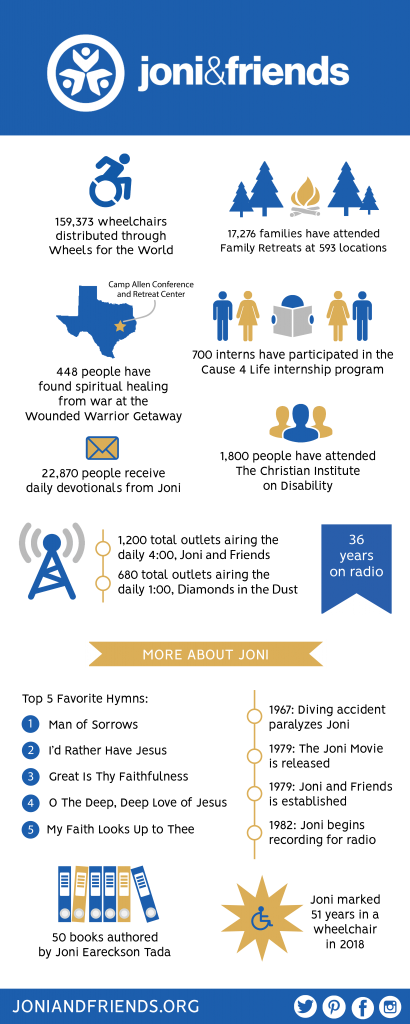 joni&friends

159,373 wheelchairs distributed through Wheels for the World

17,276 families have attended Family Retreats at 593 locations

Camp Allen Conference and Retreat Center

448 people have found spiritual healing from war at the Wounded Warrior Getaway

700 interns have participated in the Cause 4 Life internship program

22,870 people receive daily devotionals from Joni

1,800 people have attended The Christian Institute on Disability

1,200 total outlets airing the daily 4:00, Joni and Friends

680 total outlets airing the daily 1:00, Diamonds in the Dust

36 years on radio

MORE ABOUT JONI

Top 5 Favorite Hymns:

1 Man of Sorrows

2 I'd Rather Have Jesus

3 Great Is Thy Faithfulness

4 O The Deep, Deep Love of Jesus

5 My Faith Looks Up to Thee

1967: Diving accident paralyzes Joni

1979: The Joni Movie is released

1979: Joni and Friends is established

1982: Joni begins recording for radio

50 books authored by Joni Eareckson Tada

Joni marked 51 years in a wheelchair in 2018

JONIANDFRIENDS.ORG