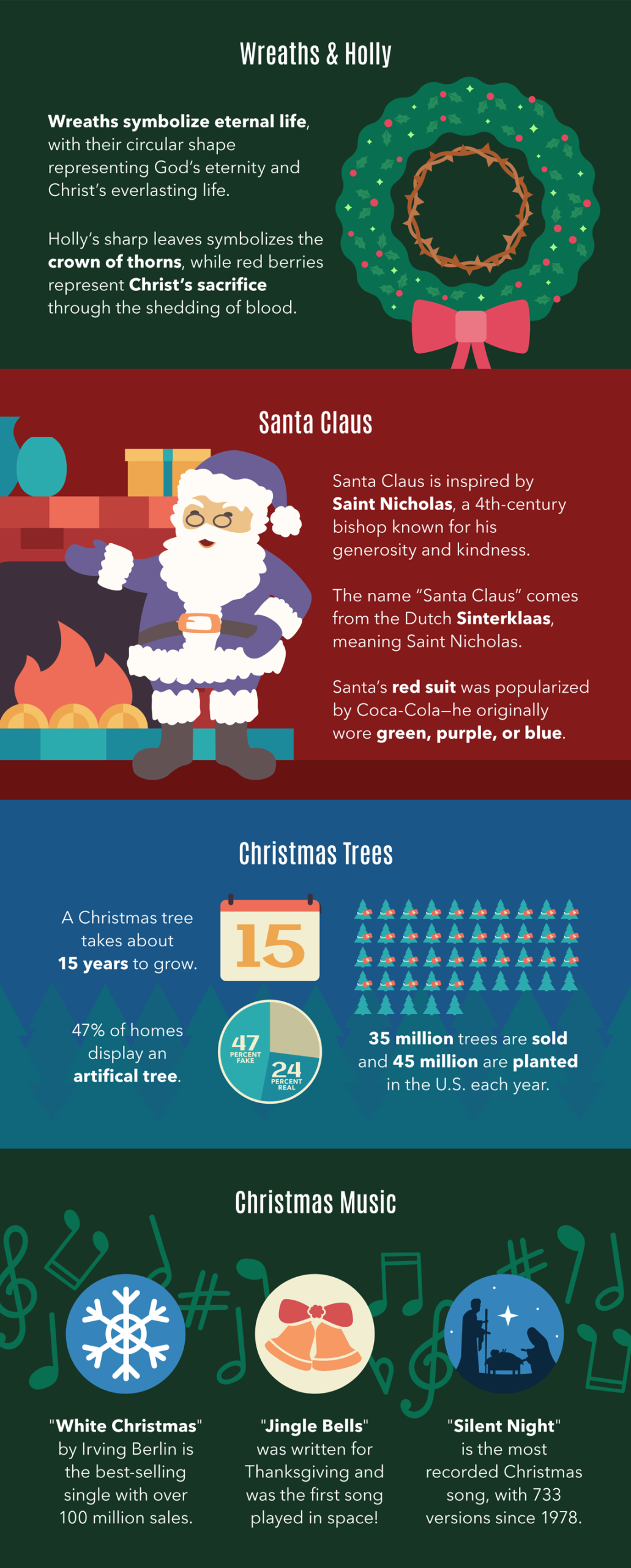 Wreaths & Holly

Wreaths symbolize eternal life, with their circular shape representing God's eternity and Christ's everlasting life.

Holly's sharp leaves symbolizes the crown of thorns, while red berries represent Christ's sacrifice through the shedding of blood.

Santa Claus

Santa Claus is inspired by Saint Nicholas, a 4th-century bishop known for his generosity and kindness.

The name "Santa Claus" comes from the Dutch Sinterklaas, meaning Saint Nicholas.

Santa's red suit was popularized by Coca-Cola—he originally wore green, purple, or blue.

Christmas Trees

A Christmas tree takes about 15 years to grow.

15

47% of homes display an artifical tree.

47 PERCENT FAKE

24 PERCENT REAL

35 million trees are sold and 45 million are planted in the U.S. each year.

Christmas Music

"White Christmas" by Irving Berlin is the best-selling single with over 100 million sales.

"Jingle Bells" was written for Thanksgiving and was the first song played in space!

"Silent Night" is the most recorded Christmas song, with 733 versions since 1978.